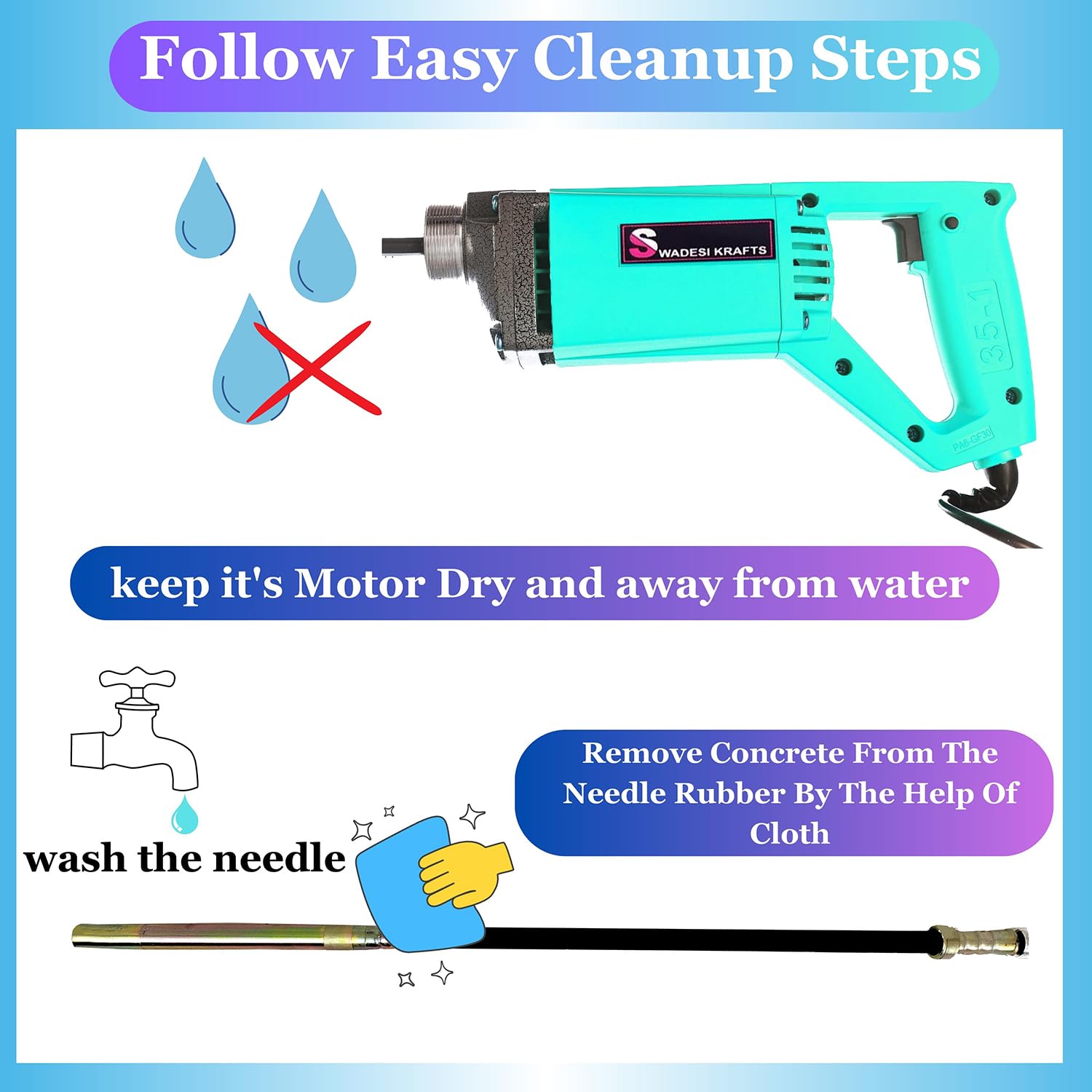 Follow Easy Cleanup Steps

SWADESI KRAFTS

35-1

PA6-GF30

keep it's Motor Dry and away from water

Remove Concrete From The Needle Rubber By The Help Of Cloth

wash the needle