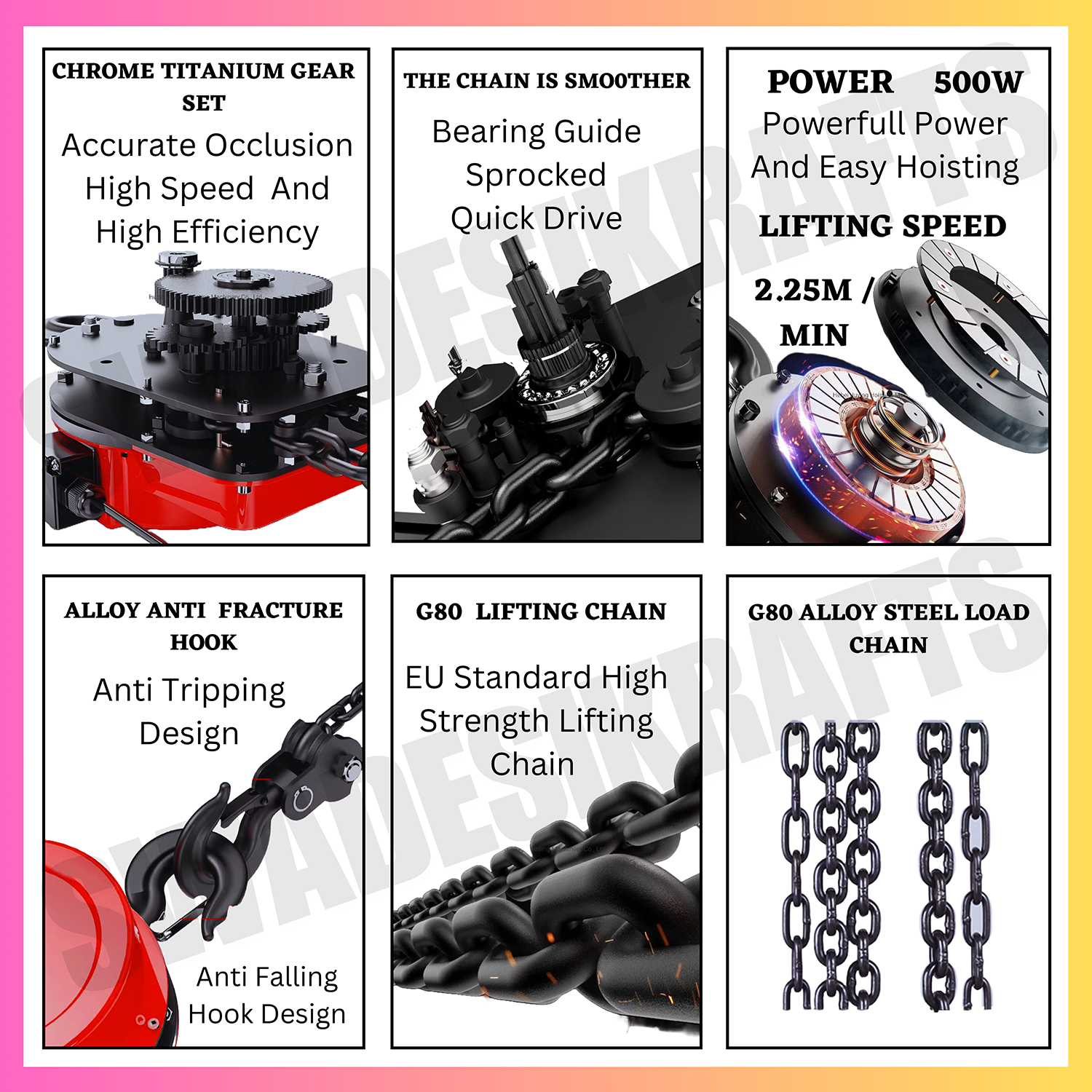 CHROME TITANIUM GEAR SET

Accurate Occlusion High Speed And High Efficiency

THE CHAIN IS SMOOTHER

Bearing Guide Sprocked Quick Drive

POWER 500W

Powerfull Power And Easy Hoisting

LIFTING SPEED

2.25M / MIN

ALLOY ANTI FRACTURE HOOK

Anti Tripping Design

Anti Falling Hook Design

G80 LIFTING CHAIN

EU Standard High Strength Lifting Chain

G80 ALLOY STEEL LOAD CHAIN

SHADESIKRAFTS

SHADESIKRAFTS