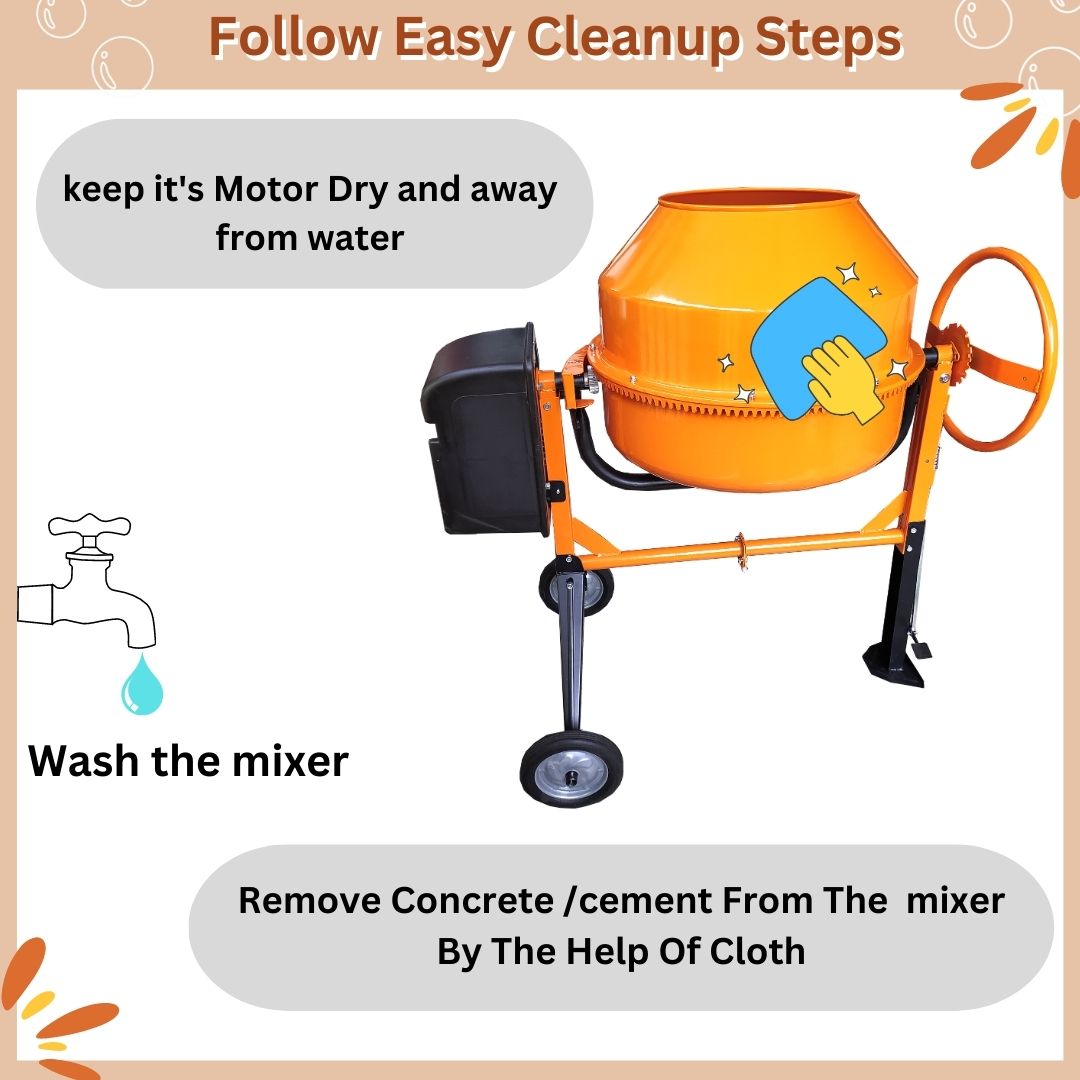 Follow Easy Cleanup Steps

keep it's Motor Dry and away from water

Wash the mixer

Remove Concrete /cement From The mixer By The Help Of Cloth