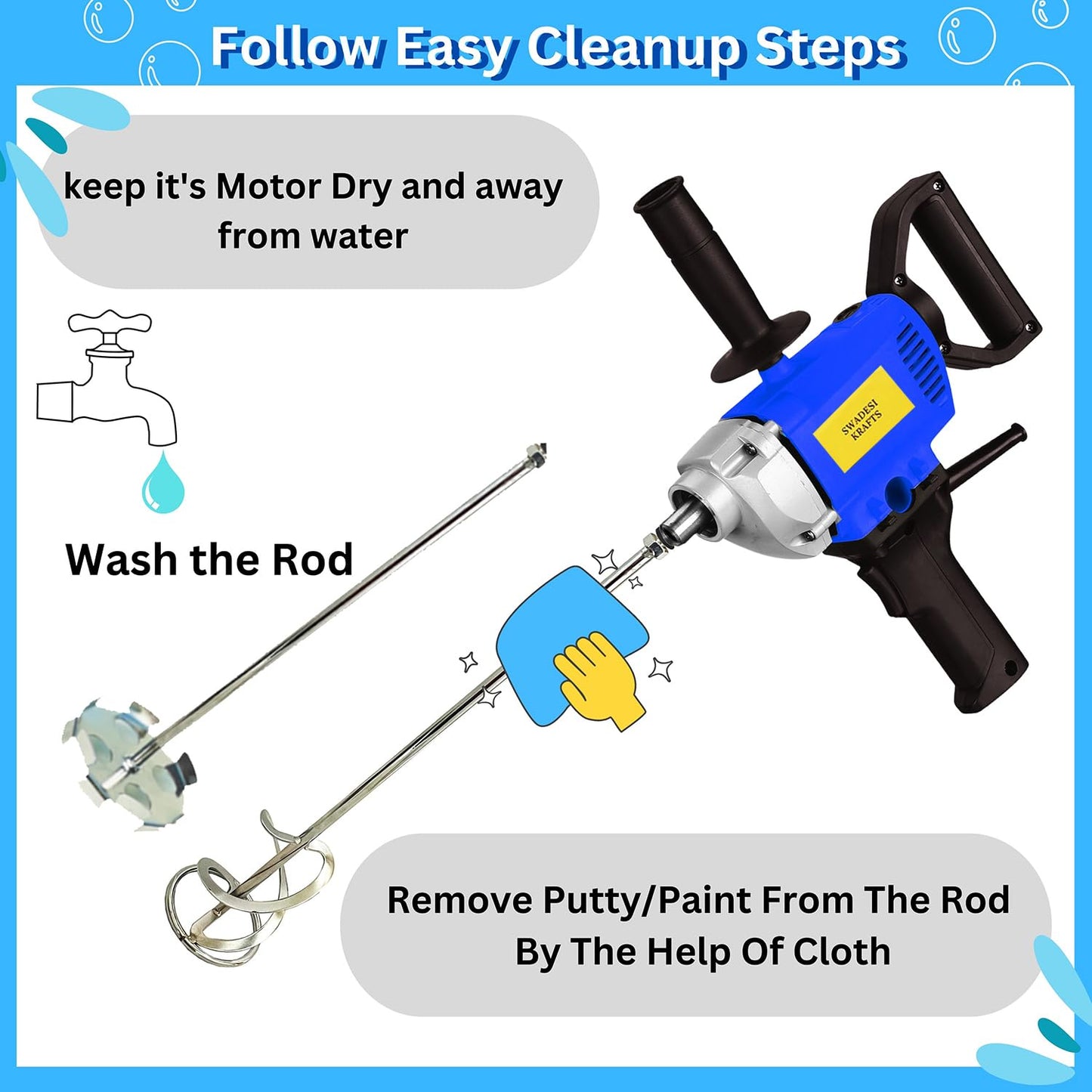 Follow Easy Cleanup Steps

keep it's Motor Dry and away from water

SWADESI KRAFTS

Wash the Rod

Remove Putty/Paint From The Rod By The Help Of Cloth