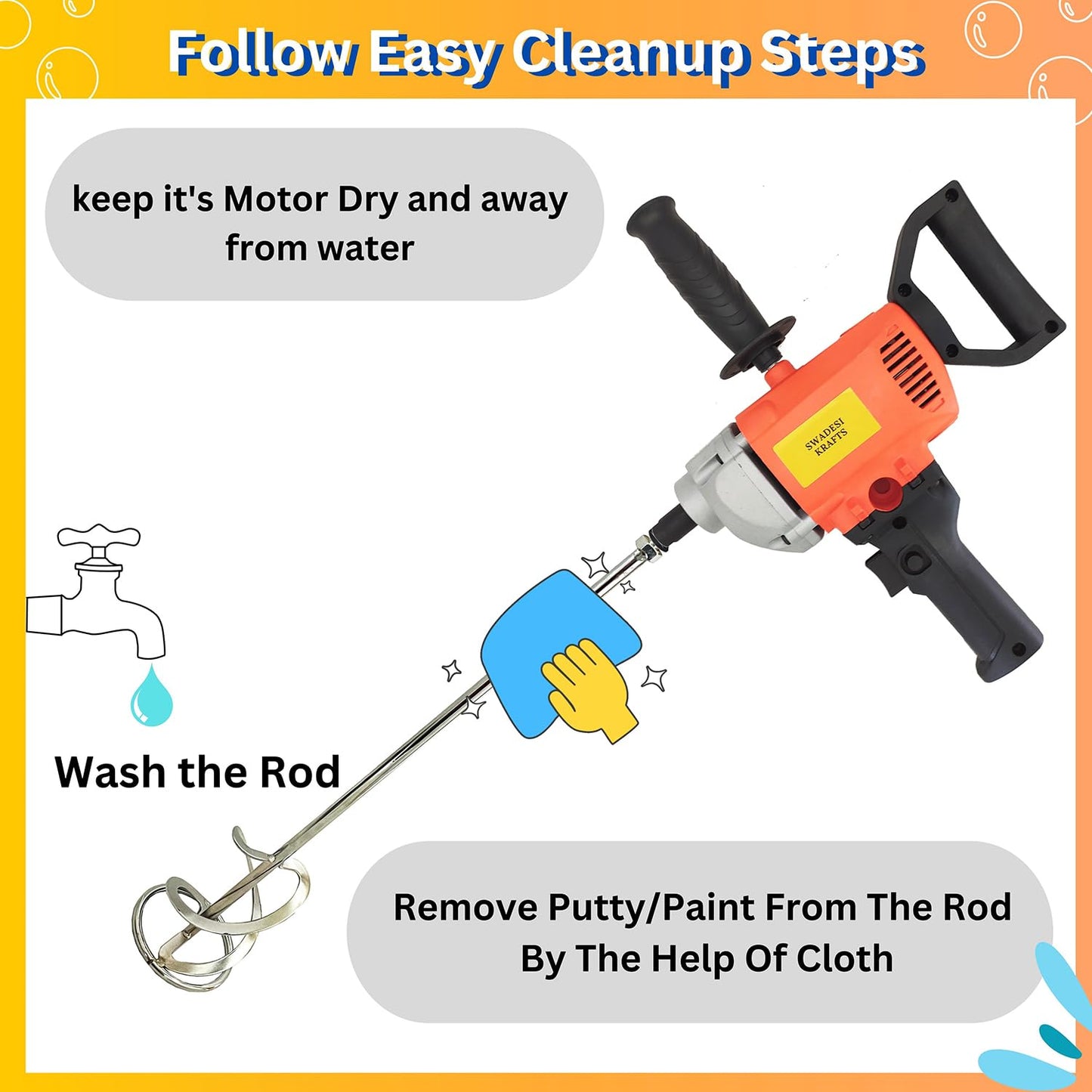 Follow Easy Cleanup Steps

keep it's Motor Dry and away from water

SWADESI KRAFTS

Wash the Rod

Remove Putty/Paint From The Rod By The Help Of Cloth